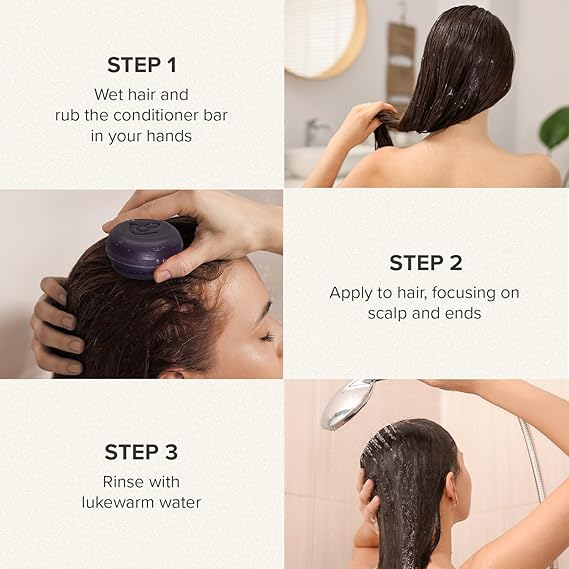 STEP 1
Wet hair and rub the conditioner bar in your hands

STEP 2
Apply to hair, focusing on scalp and ends

STEP 3
Rinse with lukewarm water