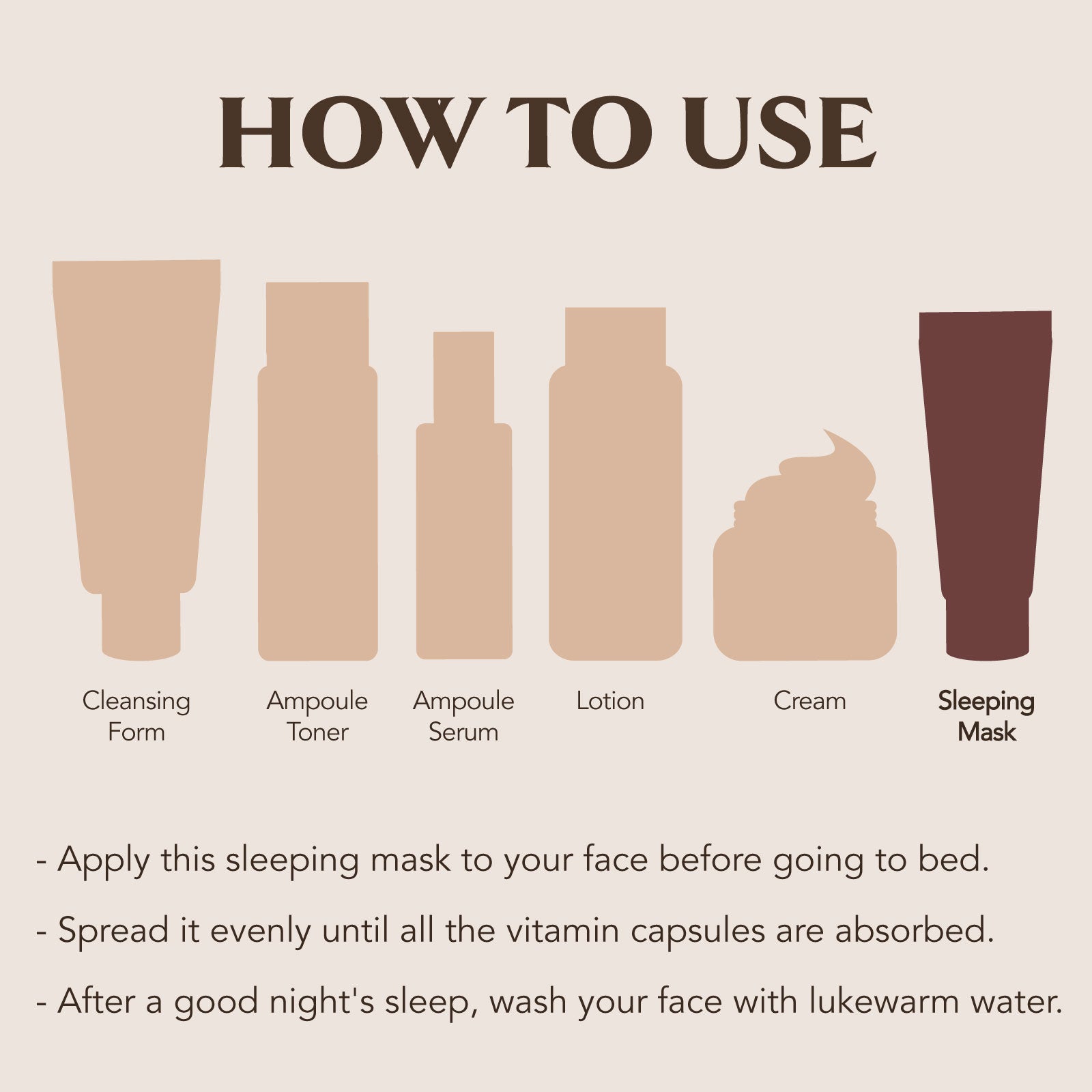 HOW TO USE

Cleansing Form

Ampoule Toner

Ampoule Serum

Lotion

Cream

Sleeping Mask

- Apply this sleeping mask to your face before going to bed.

- Spread it evenly until all the vitamin capsules are absorbed.

- After a good night's sleep, wash your face with lukewarm water.