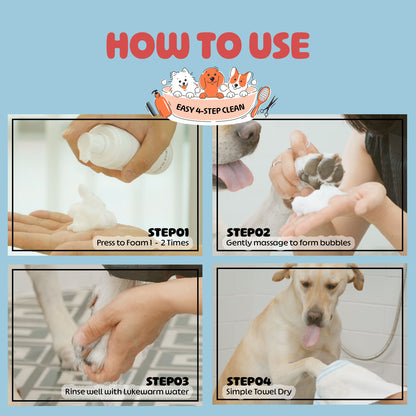 HOW TO USE

EASY 4-STEP CLEAN

STEP01
Press to Foam 1 - 2 Times

STEP02
Gently massage to form bubbles

STEP03
Rinse well with Lukewarm water

STEP04
Simple Towel Dry